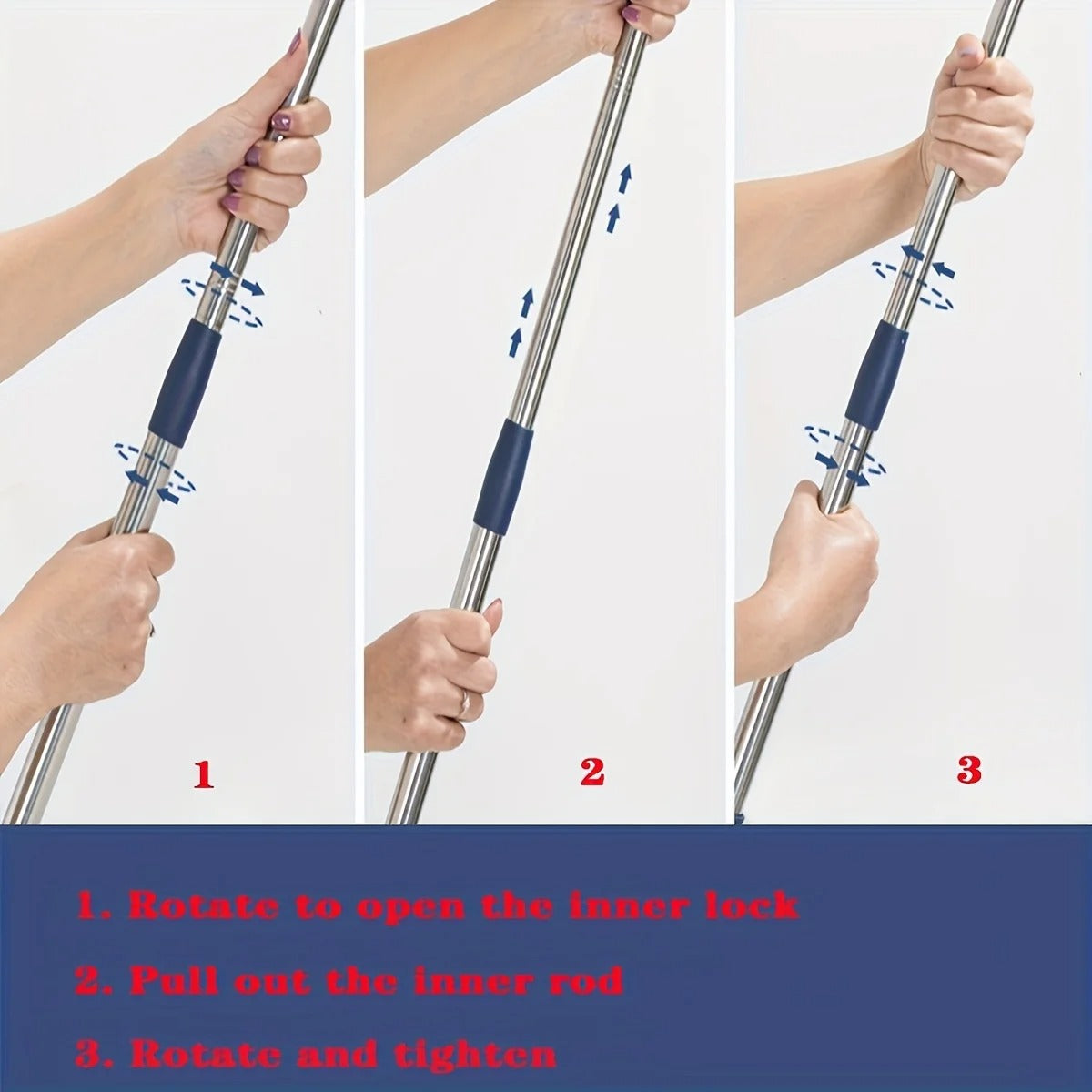 1

2

3

1. Rotate to open the inner lock

2. Pull out the inner rod

3. Rotate and tighten